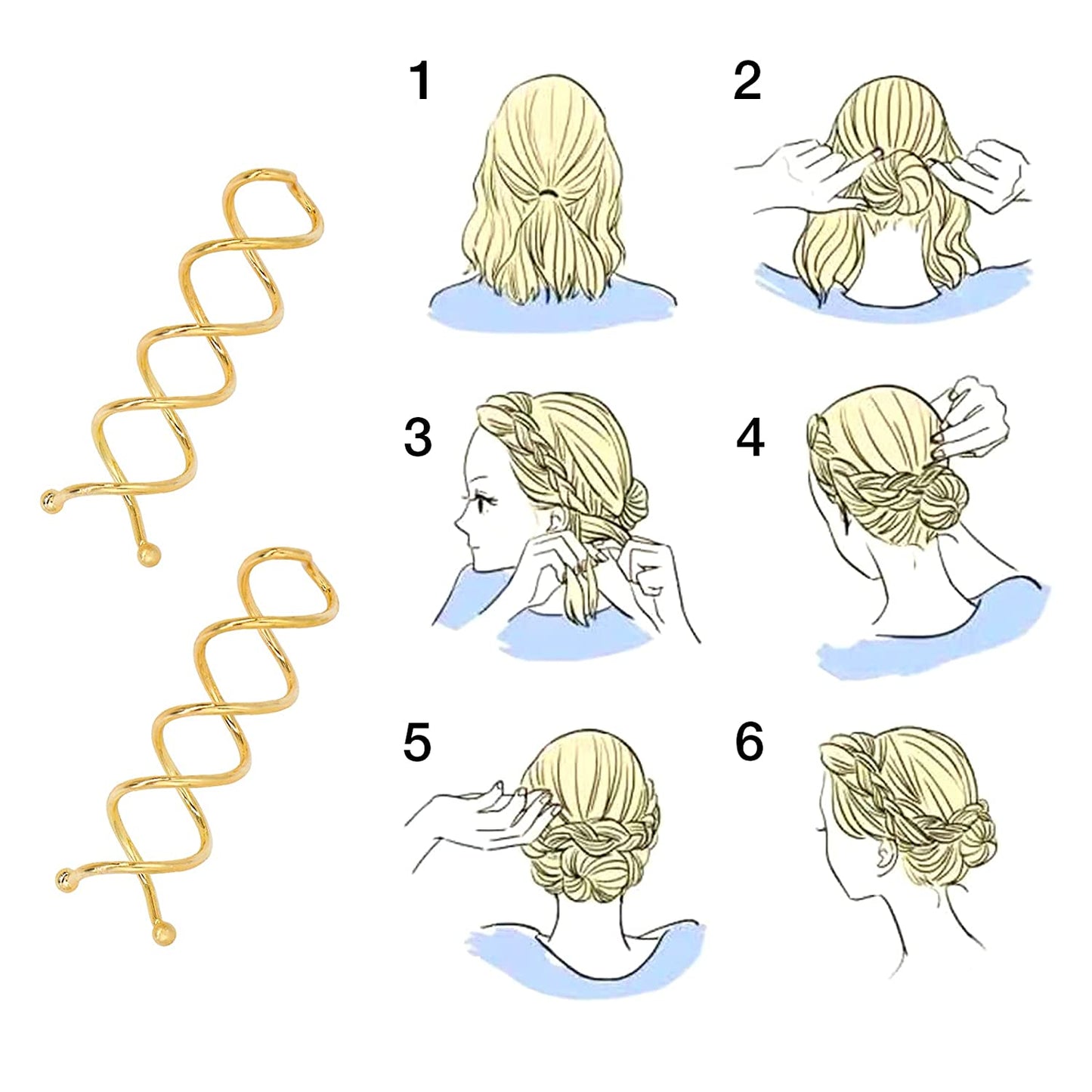 1

2

3

4

5

6