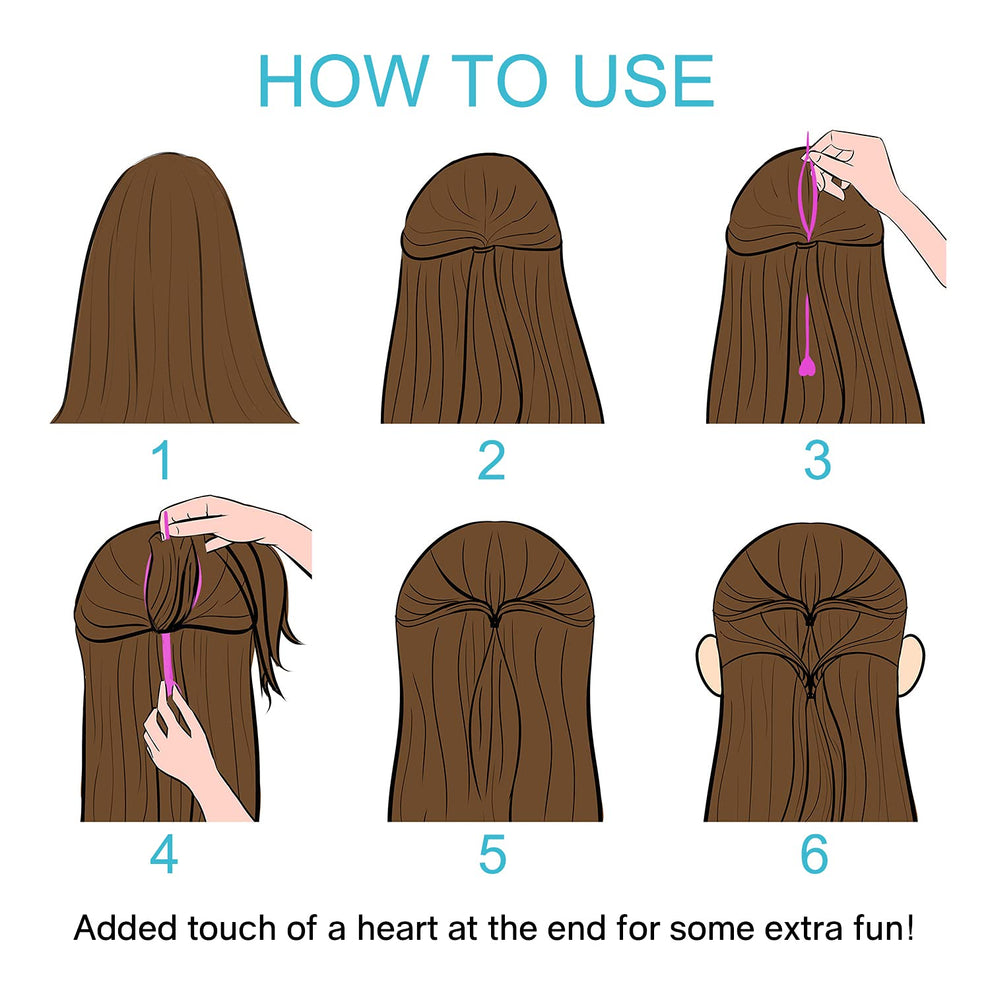 HOW TO USE

1

2

3

4

5

6

Added touch of a heart at the end for some extra fun!